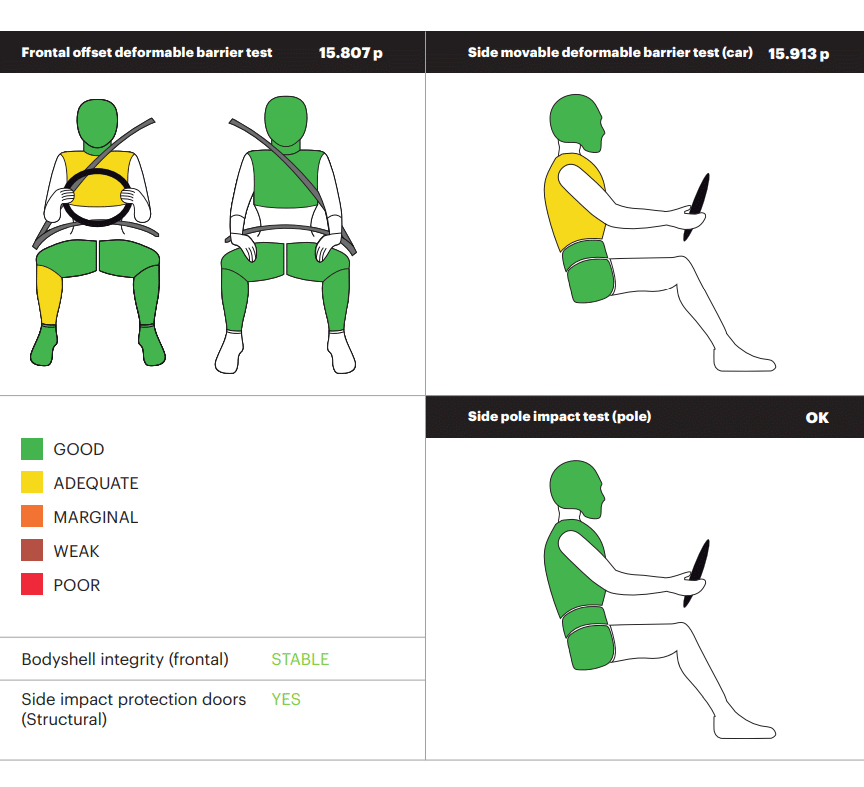 Frontal offset deformable barrier test 15.807 p

Side movable deformable barrier test (car) 15.913 p

Side pole impact test (pole) OK

GOOD
ADEQUATE
MARGINAL
WEAK
POOR

Bodyshell integrity (frontal) STABLE

Side impact protection doors (Structural) YES